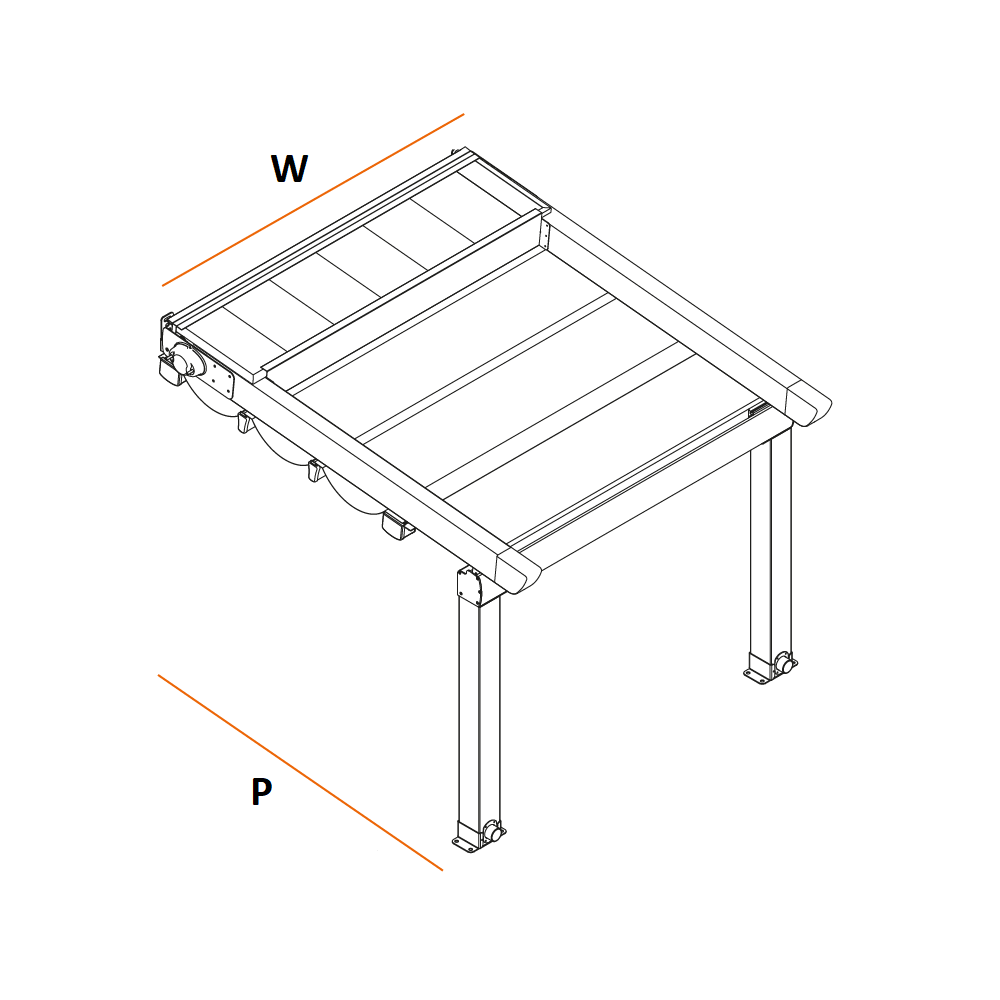 W

P