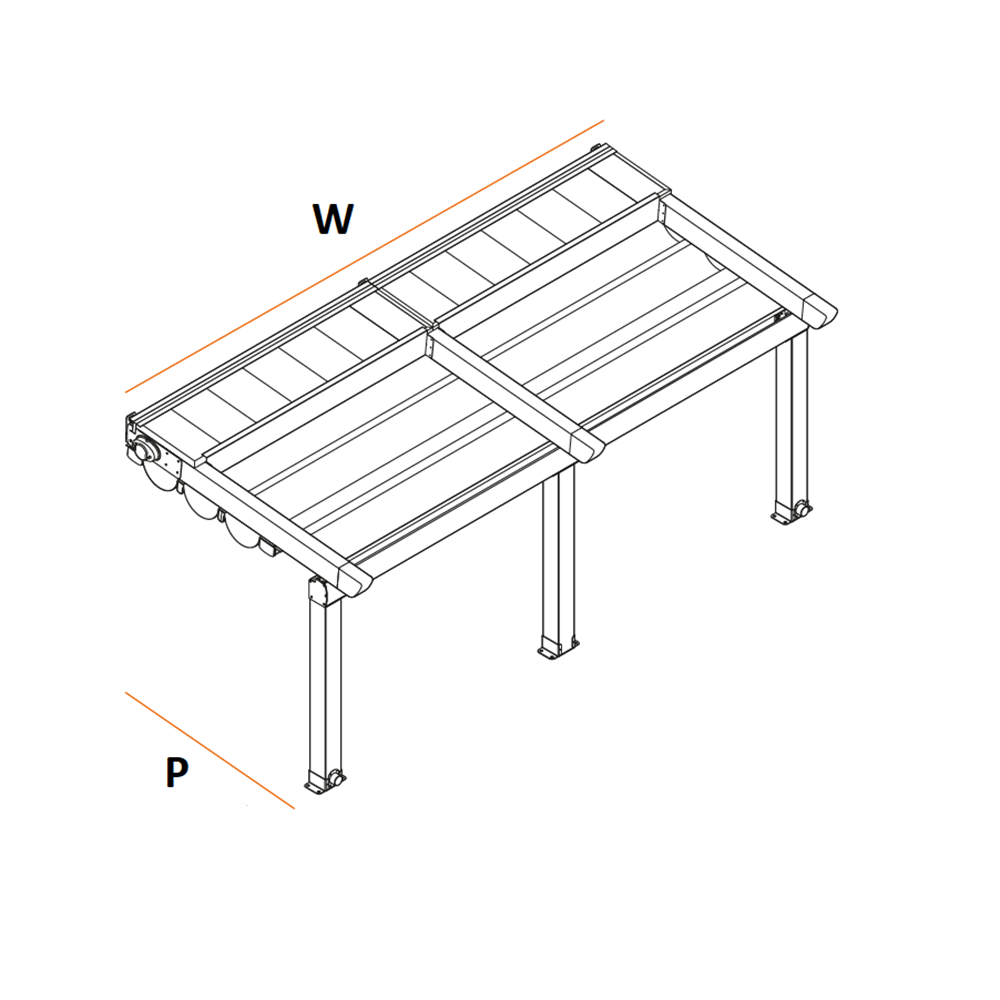 W

P