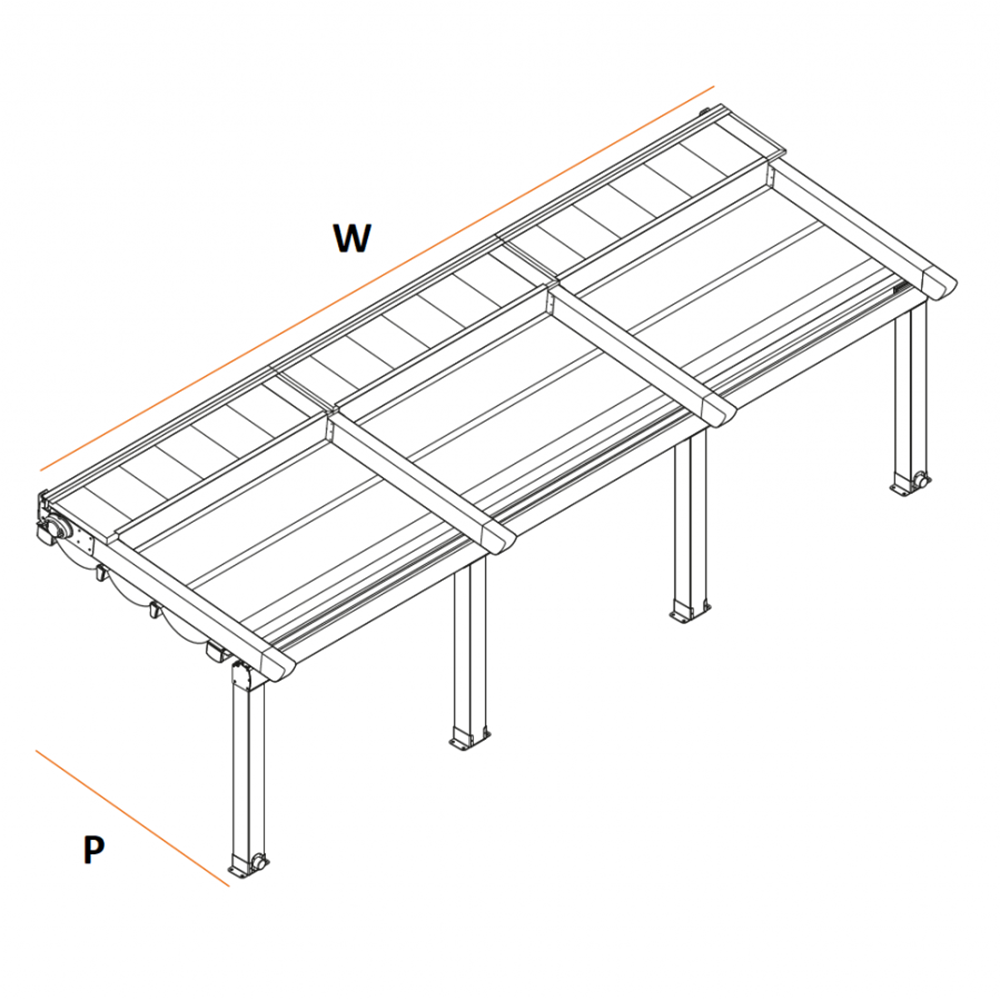 W

P