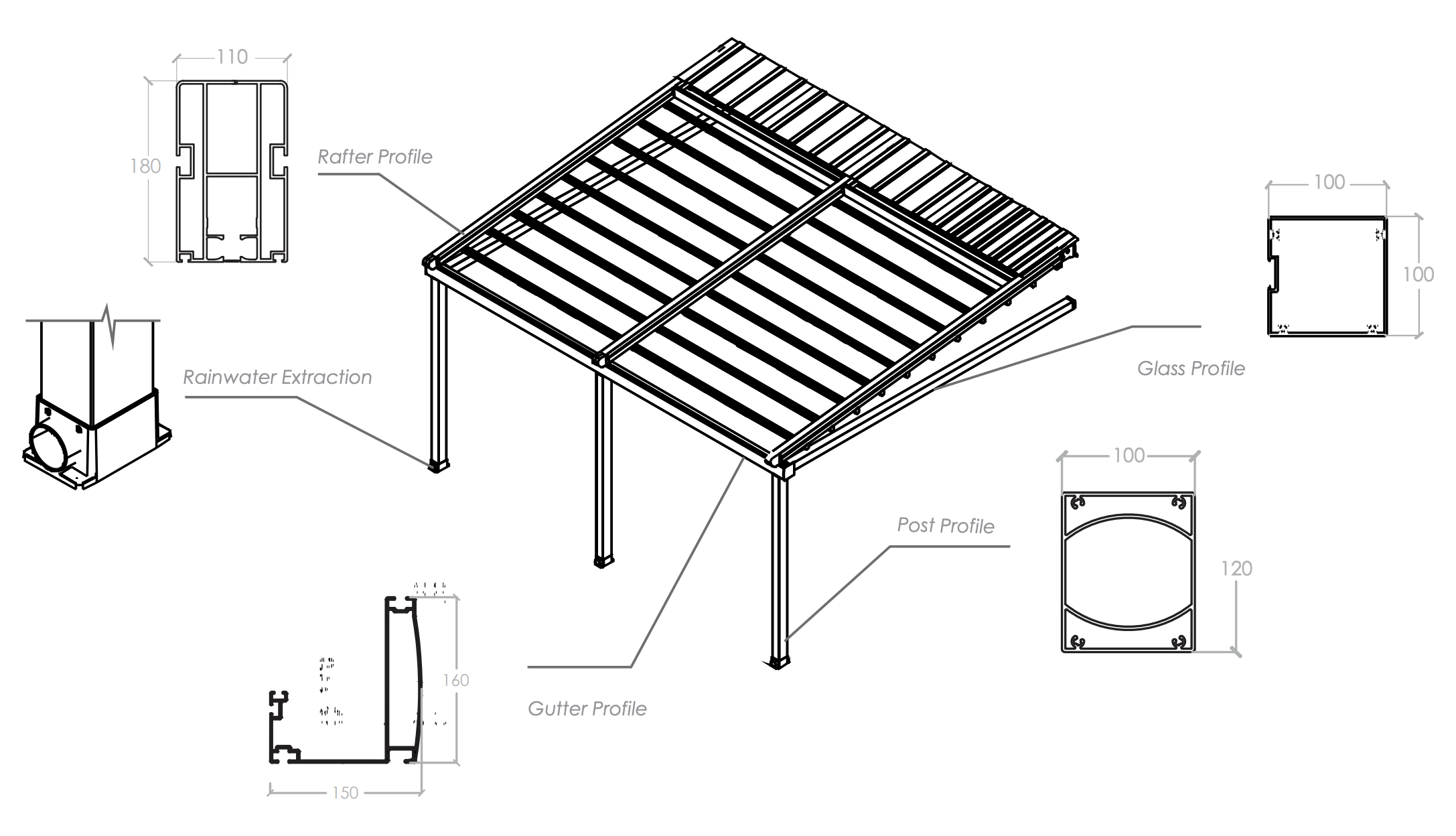 110

180

Rafter Profile

Rainwater Extraction

100

100

Glass Profile

100

120

Post Profile

160

150

Gutter Profile